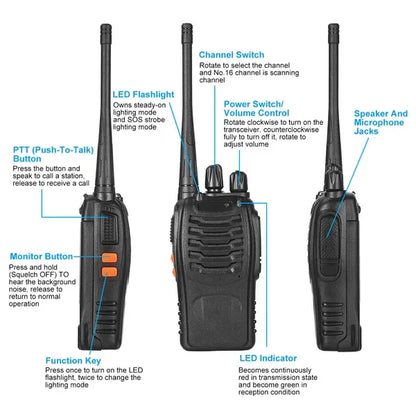 Channel Switch
Rotate to select the channel and No.16 channel is scanning channel

LED Flashlight
Owns steady-on lighting mode and SOS strobe lighting mode

Power Switch/ Volume Control
Rotate clockwise to turn on the transceiver, counterclockwise fully to turn off it, rotate to adjust volume

Speaker And Microphone Jacks

PTT (Push-To-Talk) Button
Press the button and speak to call a station, release to receive a call

Monitor Button
Press and hold (Squelch OFF) TO hear the background noise, release to return to normal operation

Function Key
Press once to turn on the LED flashlight, twice to change the lighting mode

LED Indicator
Becomes continuously red in transmission state and become green in reception condition