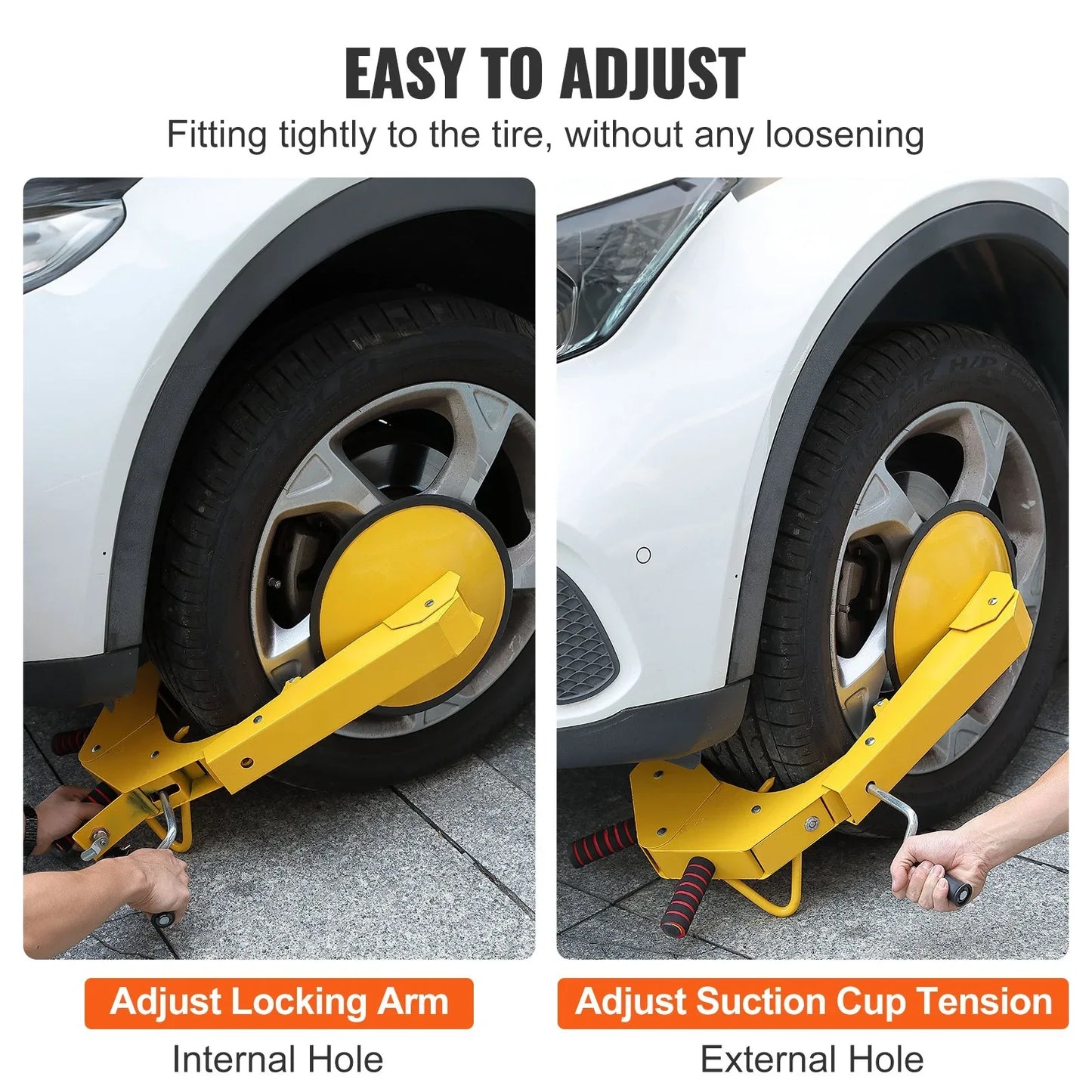 EASY TO ADJUST

Fitting tightly to the tire, without any loosening

Adjust Locking Arm

Internal Hole

Adjust Suction Cup Tension

External Hole