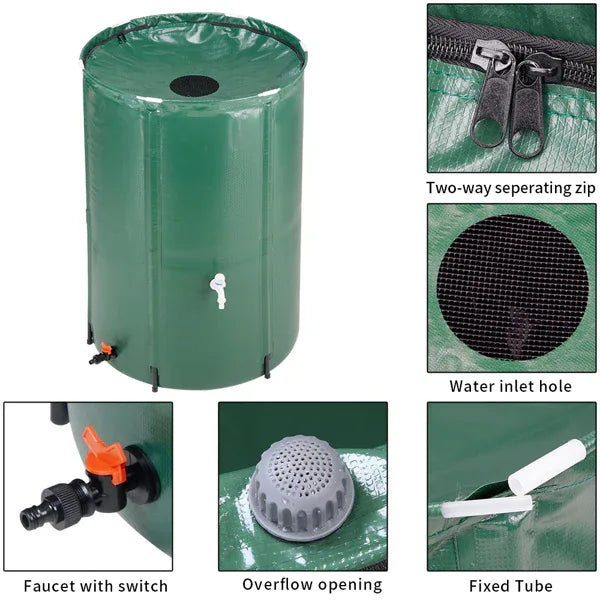 Two-way seperating zip

Water inlet hole

Faucet with switch

Overflow opening

Fixed Tube