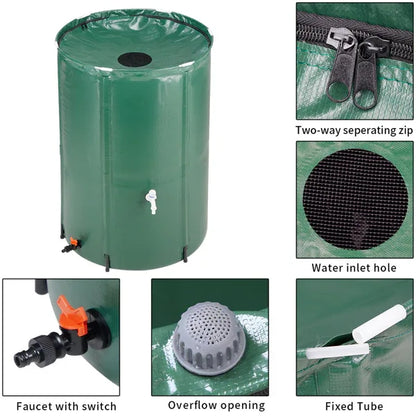 Two-way seperating zip

Water inlet hole

Faucet with switch

Overflow opening

Fixed Tube