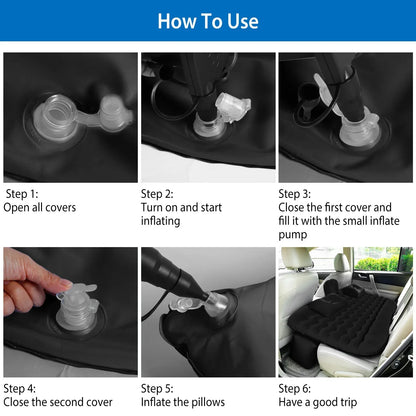 How To Use

Step 1:
Open all covers

Step 2:
Turn on and start inflating

Step 3:
Close the first cover and fill it with the small inflate pump

Step 4:
Close the second cover

Step 5:
Inflate the pillows

Step 6:
Have a good trip