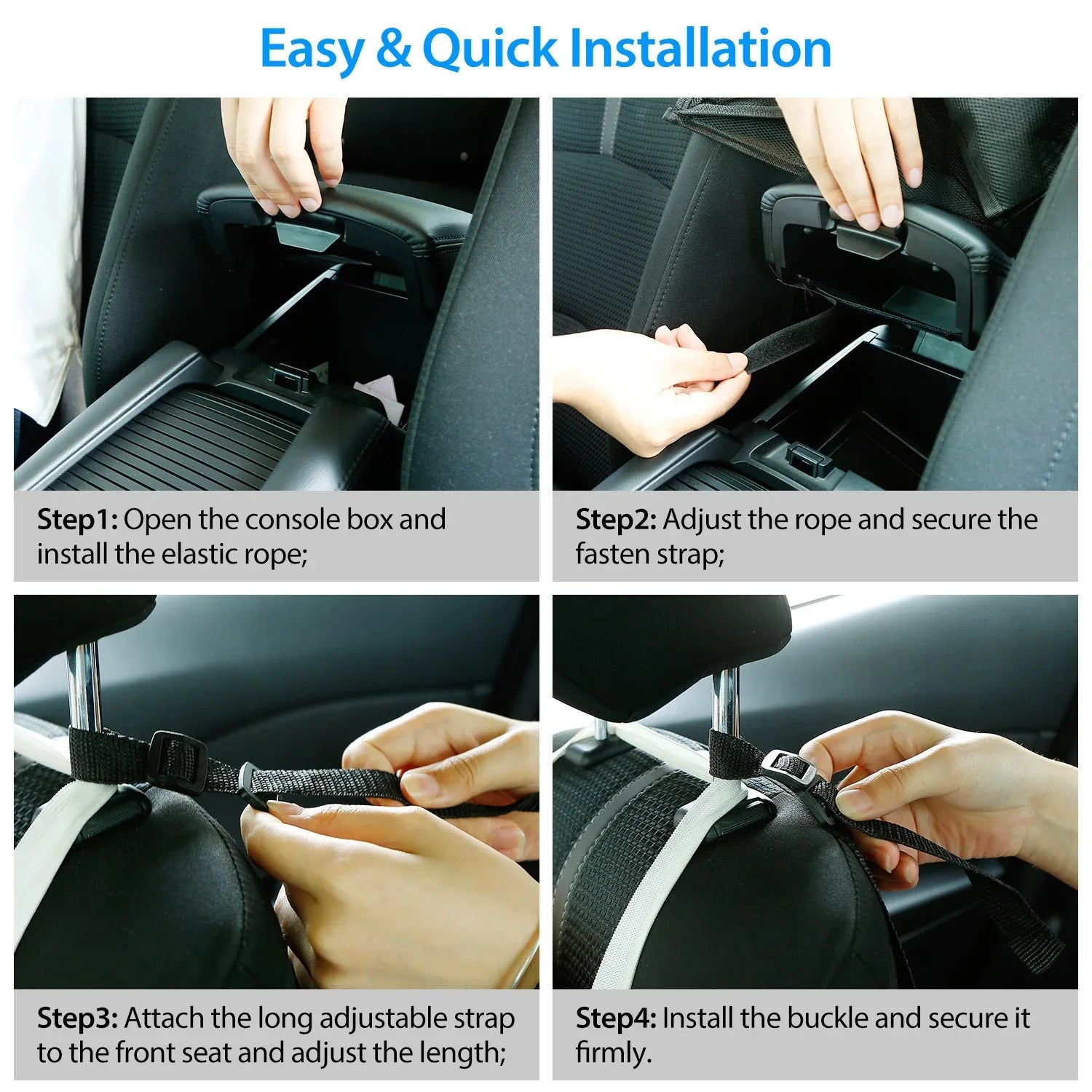 Easy & Quick Installation

Step1: Open the console box and install the elastic rope;

Step2: Adjust the rope and secure the fasten strap;

Step3: Attach the long adjustable strap to the front seat and adjust the length;

Step4: Install the buckle and secure it firmly.