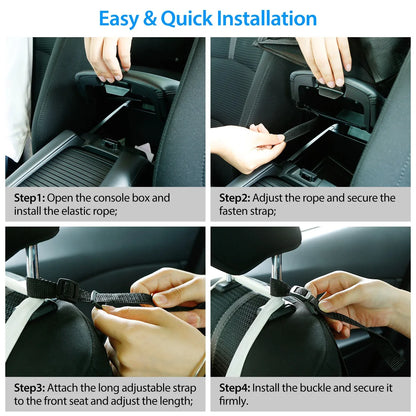 Easy & Quick Installation

Step1: Open the console box and install the elastic rope;

Step2: Adjust the rope and secure the fasten strap;

Step3: Attach the long adjustable strap to the front seat and adjust the length;

Step4: Install the buckle and secure it firmly.