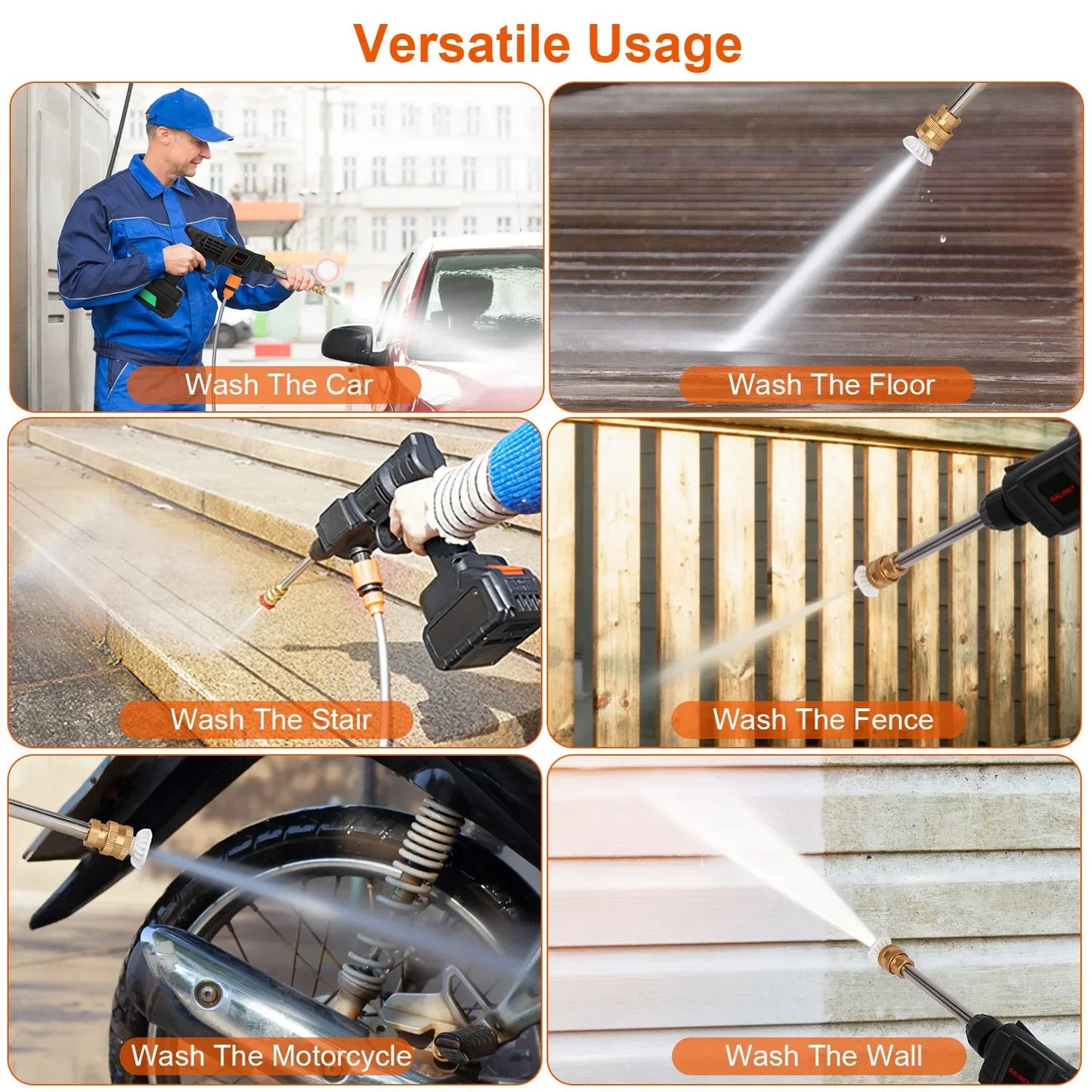 Versatile Usage

Wash The Car

Wash The Floor

Wash The Stair

Wash The Fence

Wash The Motorcycle

Wash The Wall