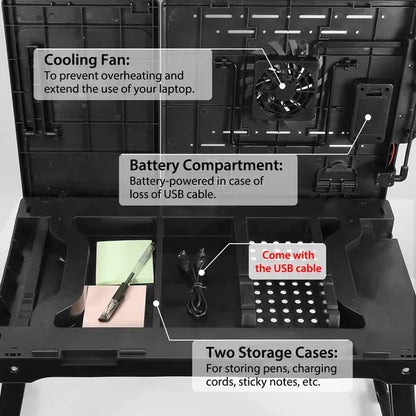 Cooling Fan:
To prevent overheating and extend the use of your laptop.

Battery Compartment:
Battery-powered in case of loss of USB cable.

Come with the USB cable

Two Storage Cases:
For storing pens, charging cords, sticky notes, etc.