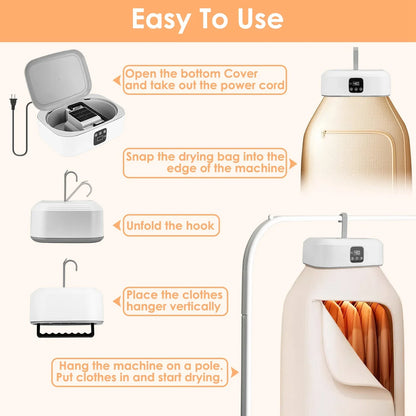 Easy To Use

Open the bottom Cover and take out the power cord

Snap the drying bag into the edge of the machine

Unfold the hook

Place the clothes hanger vertically

Hang the machine on a pole. Put clothes in and start drying.