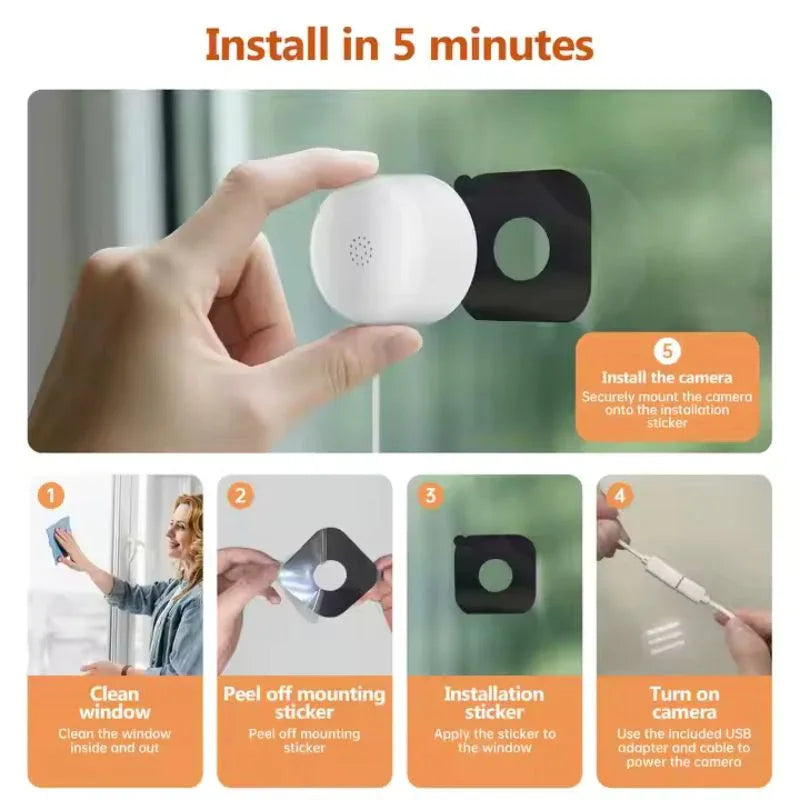 Install in 5 minutes

5
Install the camera
Securely mount the camera onto the installation sticker

1
Clean window
Clean the window inside and out

2
Peel off mounting sticker
Peel off mounting sticker

3
Installation sticker
Apply the sticker to the window

4
Turn on camera
Use the included USB adapter and cable to power the camera