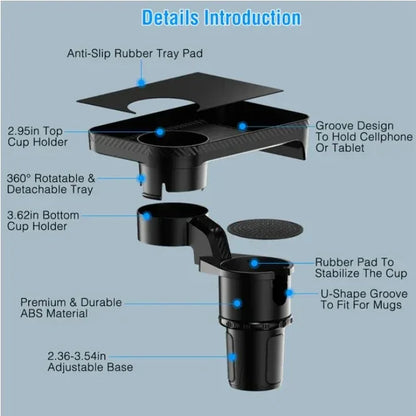 Details Introduction

Anti-Slip Rubber Tray Pad

2.95in Top Cup Holder

Groove Design To Hold Cellphone Or Tablet

360° Rotatable & Detachable Tray

3.62in Bottom Cup Holder

Rubber Pad To Stabilize The Cup

U-Shape Groove To Fit For Mugs

Premium & Durable ABS Material

2.36-3.54in Adjustable Base