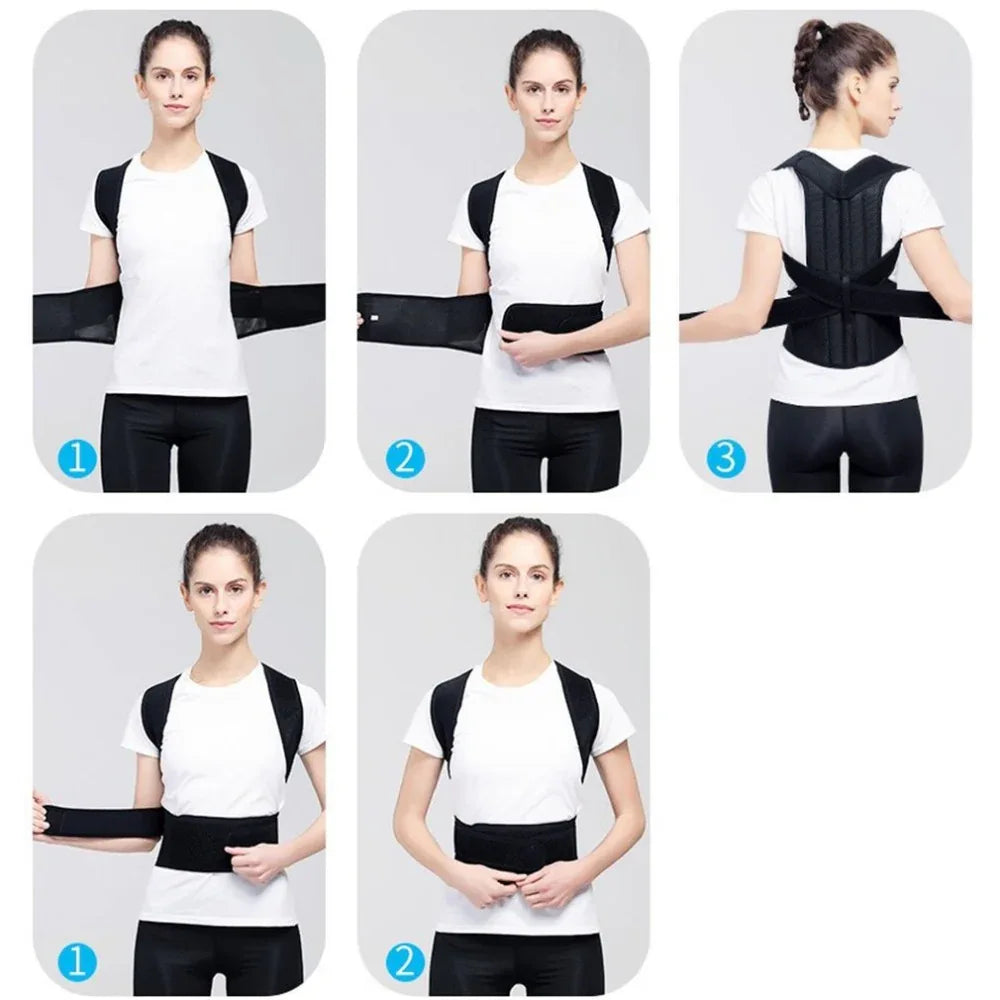 1
2
3
1
2