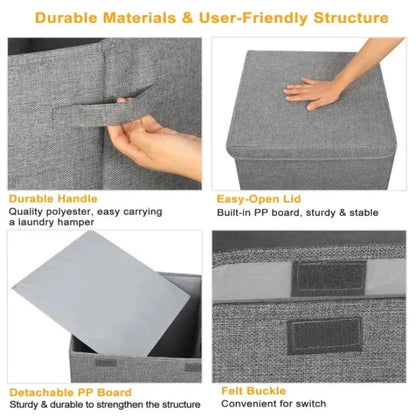 Durable Materials & User-Friendly Structure

Durable Handle
Quality polyester, easy carrying a laundry hamper

Easy-Open Lid
Built-in PP board, sturdy & stable

Detachable PP Board
Sturdy & durable to strengthen the structure

Felt Buckle
Convenient for switch