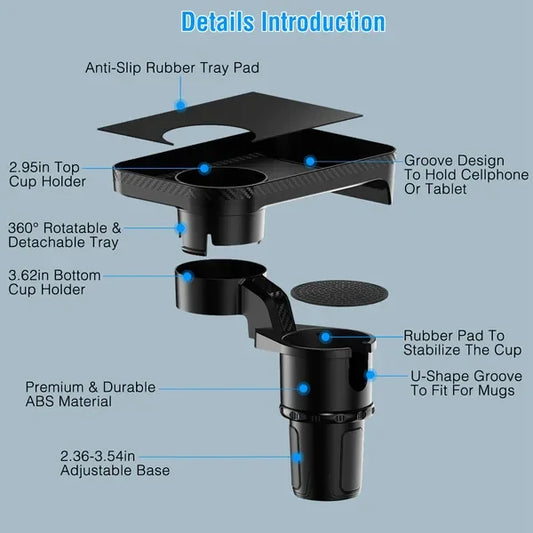 Details Introduction

Anti-Slip Rubber Tray Pad

2.95in Top Cup Holder

Groove Design To Hold Cellphone Or Tablet

360° Rotatable & Detachable Tray

3.62in Bottom Cup Holder

Rubber Pad To Stabilize The Cup

U-Shape Groove To Fit For Mugs

Premium & Durable ABS Material

2.36-3.54in Adjustable Base