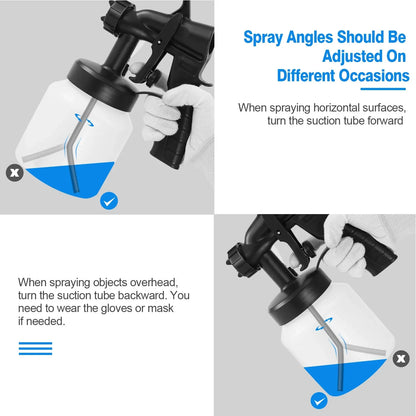 Spray Angles Should Be Adjusted On Different Occasions

When spraying horizontal surfaces, turn the suction tube forward

When spraying objects overhead, turn the suction tube backward. You need to wear the gloves or mask if needed.