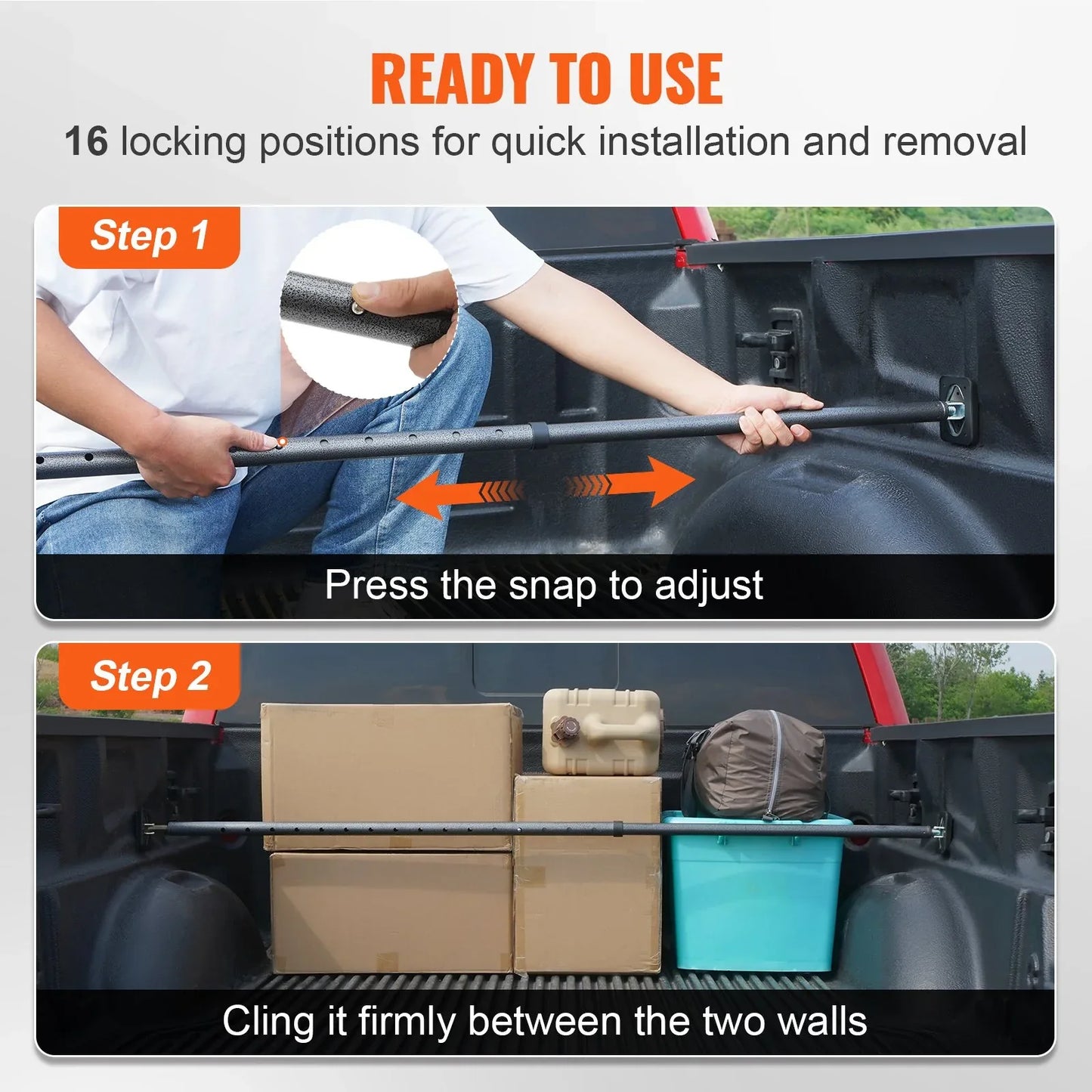 READY TO USE

16 locking positions for quick installation and removal

Step 1

Press the snap to adjust

Step 2

Cling it firmly between the two walls