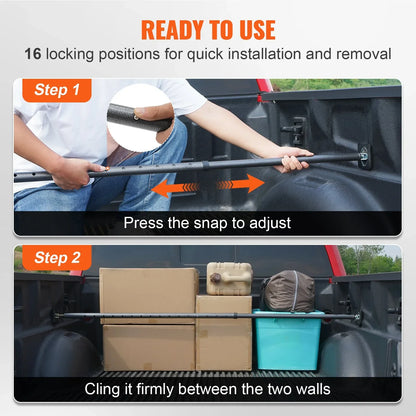 READY TO USE

16 locking positions for quick installation and removal

Step 1

Press the snap to adjust

Step 2

Cling it firmly between the two walls