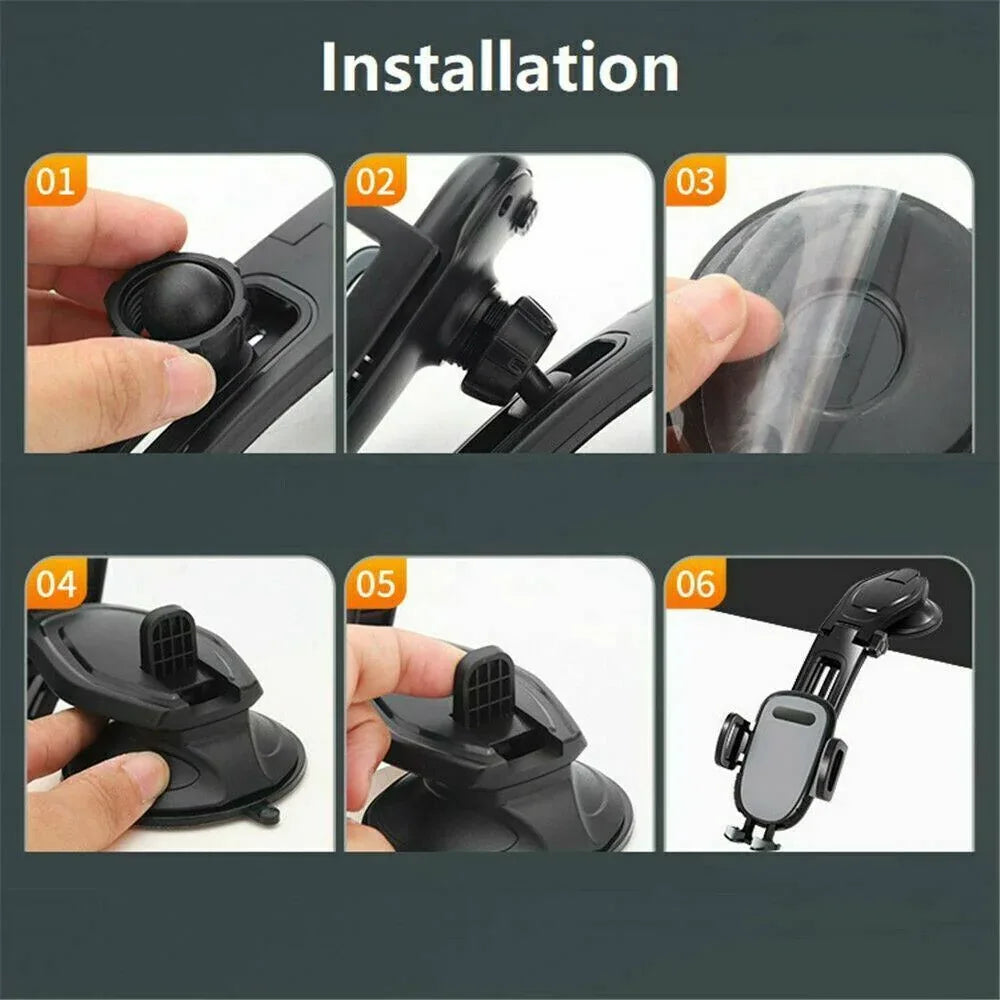 Installation

01

02

03

04

05

06