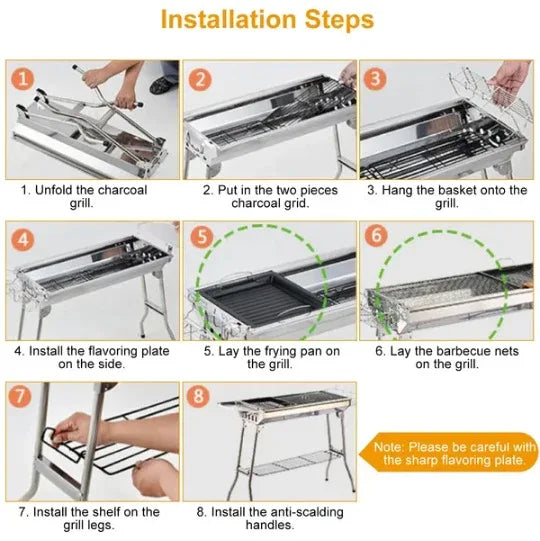 Installation Steps

1

1. Unfold the charcoal grill.

2

2. Put in the two pieces charcoal grid.

3

3. Hang the basket onto the grill.

4

4. Install the flavoring plate on the side.

5

5. Lay the frying pan on the grill.

6

6. Lay the barbecue nets on the grill.

7

7. Install the shelf on the grill legs.

8

8. Install the anti-scalding handles.

Note: Please be careful with the sharp flavoring plate.