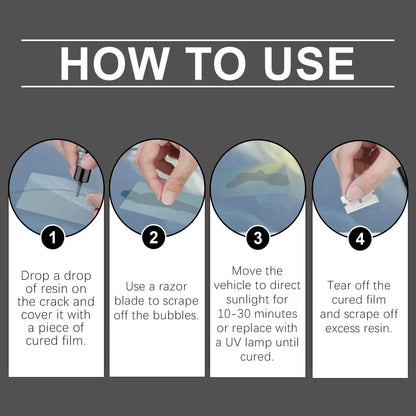 HOW TO USE

1
Drop a drop of resin on the crack and cover it with a piece of cured film.

2
Use a razor blade to scrape off the bubbles.

3
Move the vehicle to direct sunlight for 10-30 minutes or replace with a UV lamp until cured.

4
Tear off the cured film and scrape off excess resin.