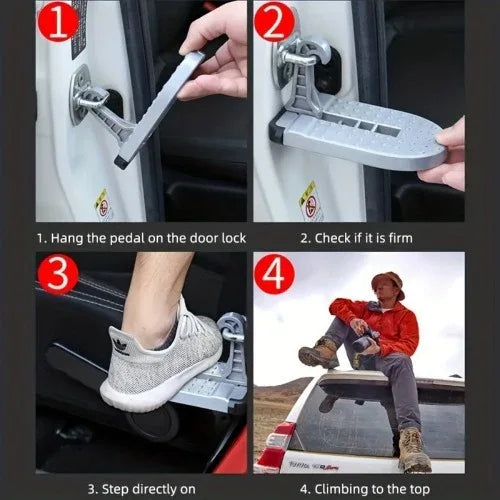 1

2

1. Hang the pedal on the door lock

2. Check if it is firm

3

4

3. Step directly on

4. Climbing to the top