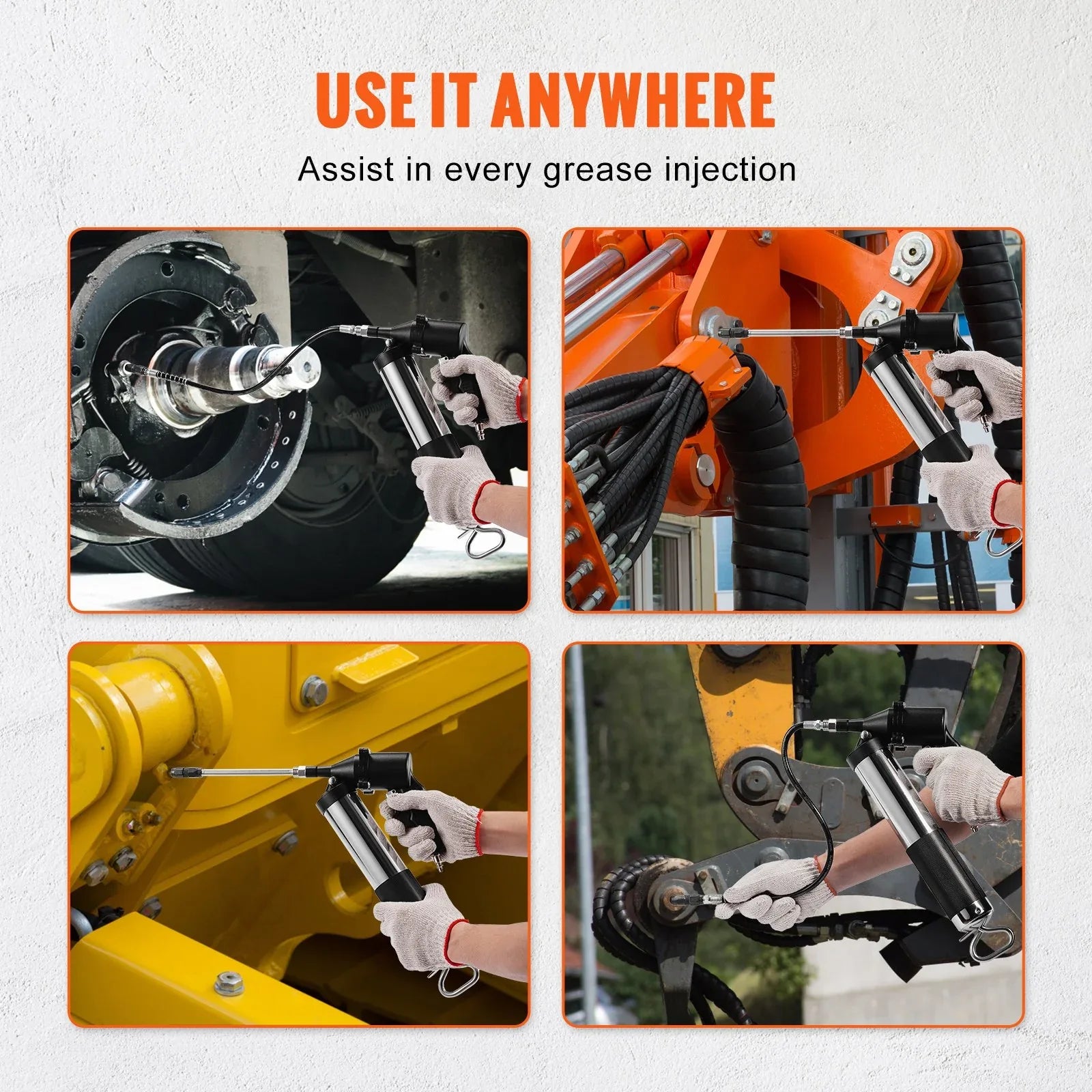 USE IT ANYWHERE

Assist in every grease injection