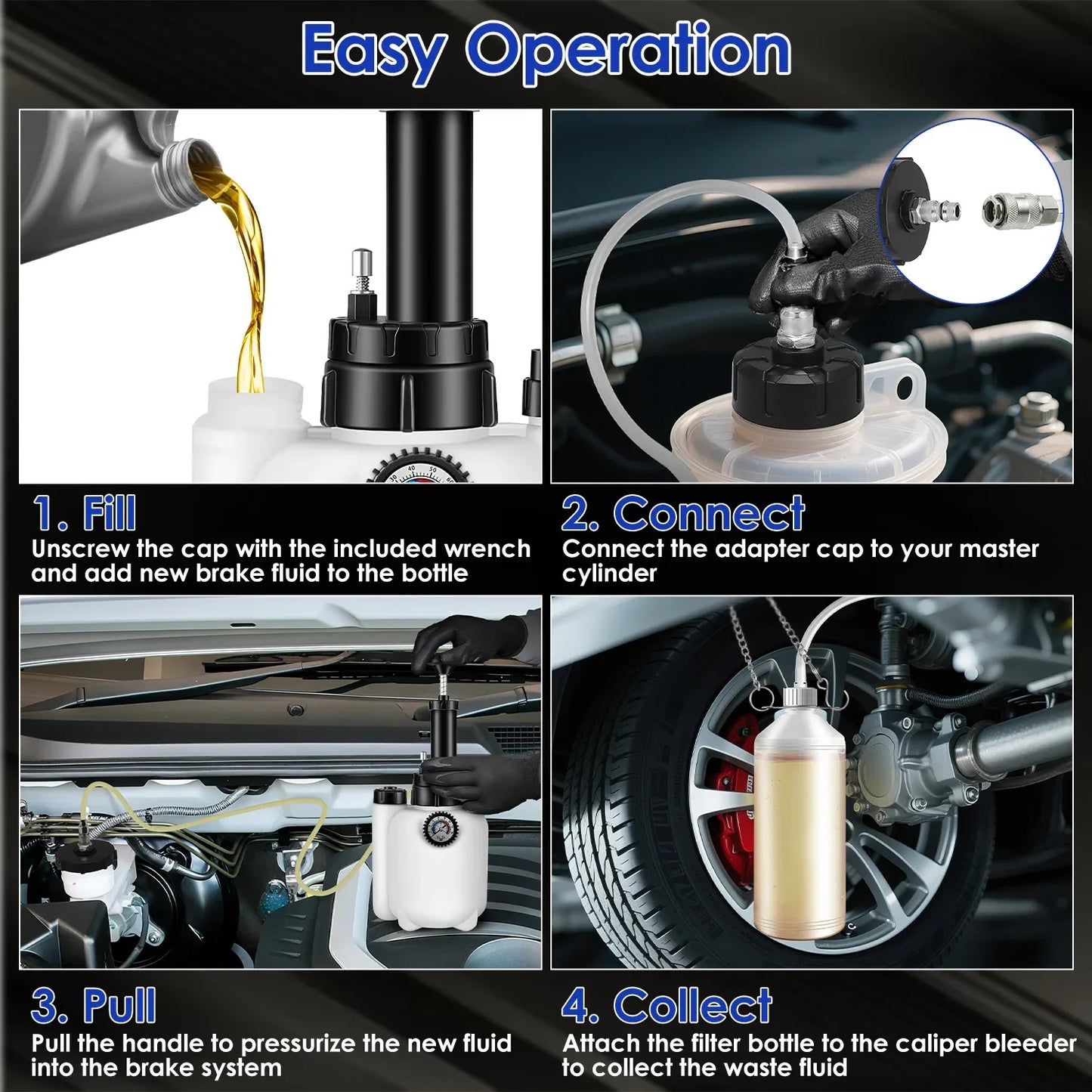 Easy Operation

1. Fill
Unscrew the cap with the included wrench and add new brake fluid to the bottle

2. Connect
Connect the adapter cap to your master cylinder

3. Pull
Pull the handle to pressurize the new fluid into the brake system

4. Collect
Attach the filter bottle to the caliper bleeder to collect the waste fluid