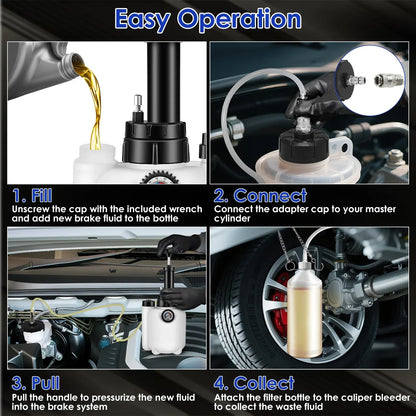 Easy Operation

1. Fill
Unscrew the cap with the included wrench and add new brake fluid to the bottle

2. Connect
Connect the adapter cap to your master cylinder

3. Pull
Pull the handle to pressurize the new fluid into the brake system

4. Collect
Attach the filter bottle to the caliper bleeder to collect the waste fluid