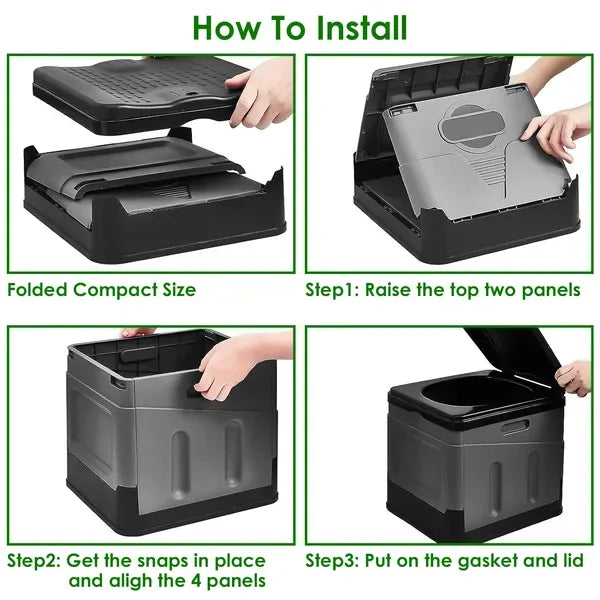 How To Install

Folded Compact Size

Step1: Raise the top two panels

Step2: Get the snaps in place and aligh the 4 panels

Step3: Put on the gasket and lid