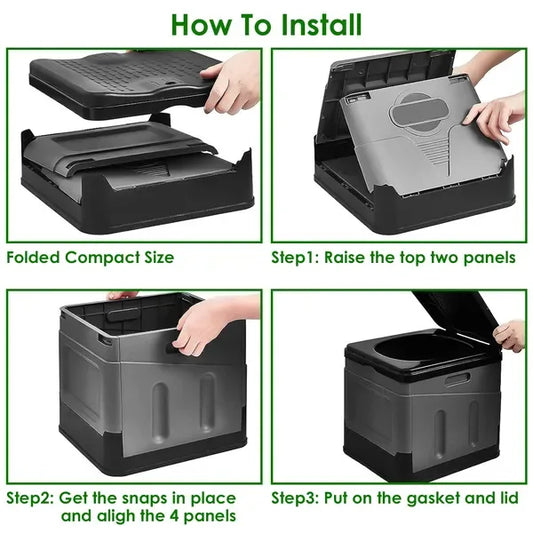 How To Install

Folded Compact Size

Step1: Raise the top two panels

Step2: Get the snaps in place and aligh the 4 panels

Step3: Put on the gasket and lid