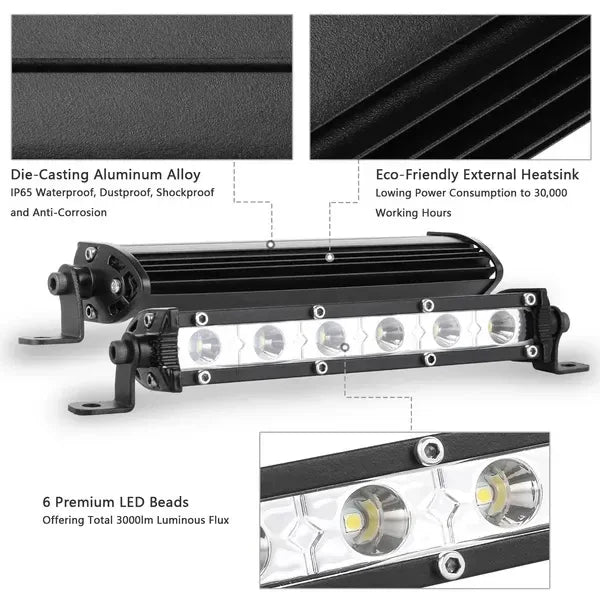 Die-Casting Aluminum Alloy
IP65 Waterproof, Dustproof, Shockproof and Anti-Corrosion

Eco-Friendly External Heatsink
Lowing Power Consumption to 30,000 Working Hours

6 Premium LED Beads
Offering Total 3000lm Luminous Flux