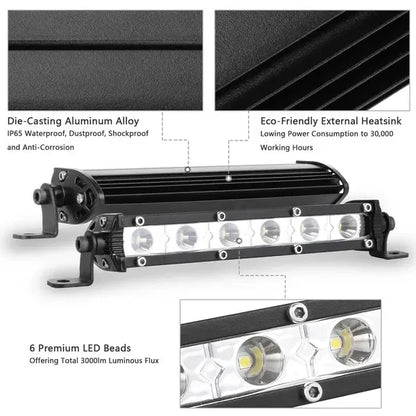 Die-Casting Aluminum Alloy
IP65 Waterproof, Dustproof, Shockproof and Anti-Corrosion

Eco-Friendly External Heatsink
Lowing Power Consumption to 30,000 Working Hours

6 Premium LED Beads
Offering Total 3000lm Luminous Flux