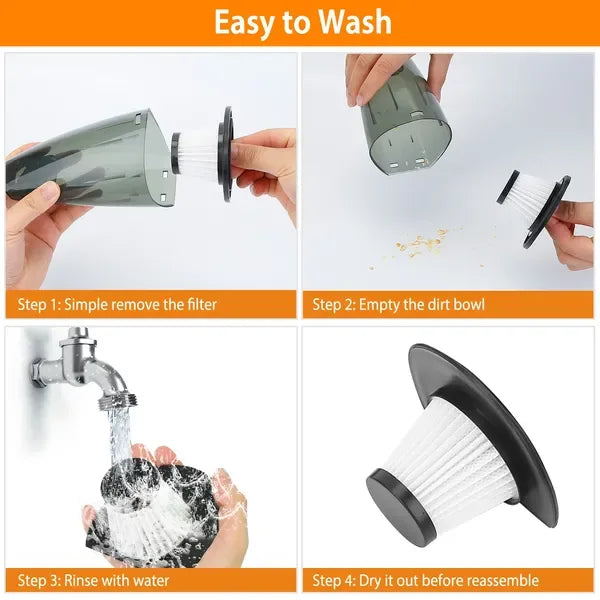 Easy to Wash

Step 1: Simple remove the filter

Step 2: Empty the dirt bowl

Step 3: Rinse with water

Step 4: Dry it out before reassemble