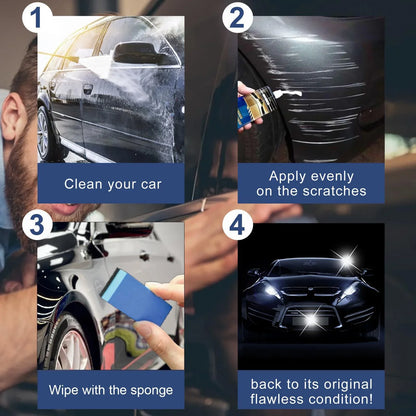 1

Clean your car

2

Apply evenly on the scratches

3

Wipe with the sponge

4

back to its original flawless condition!