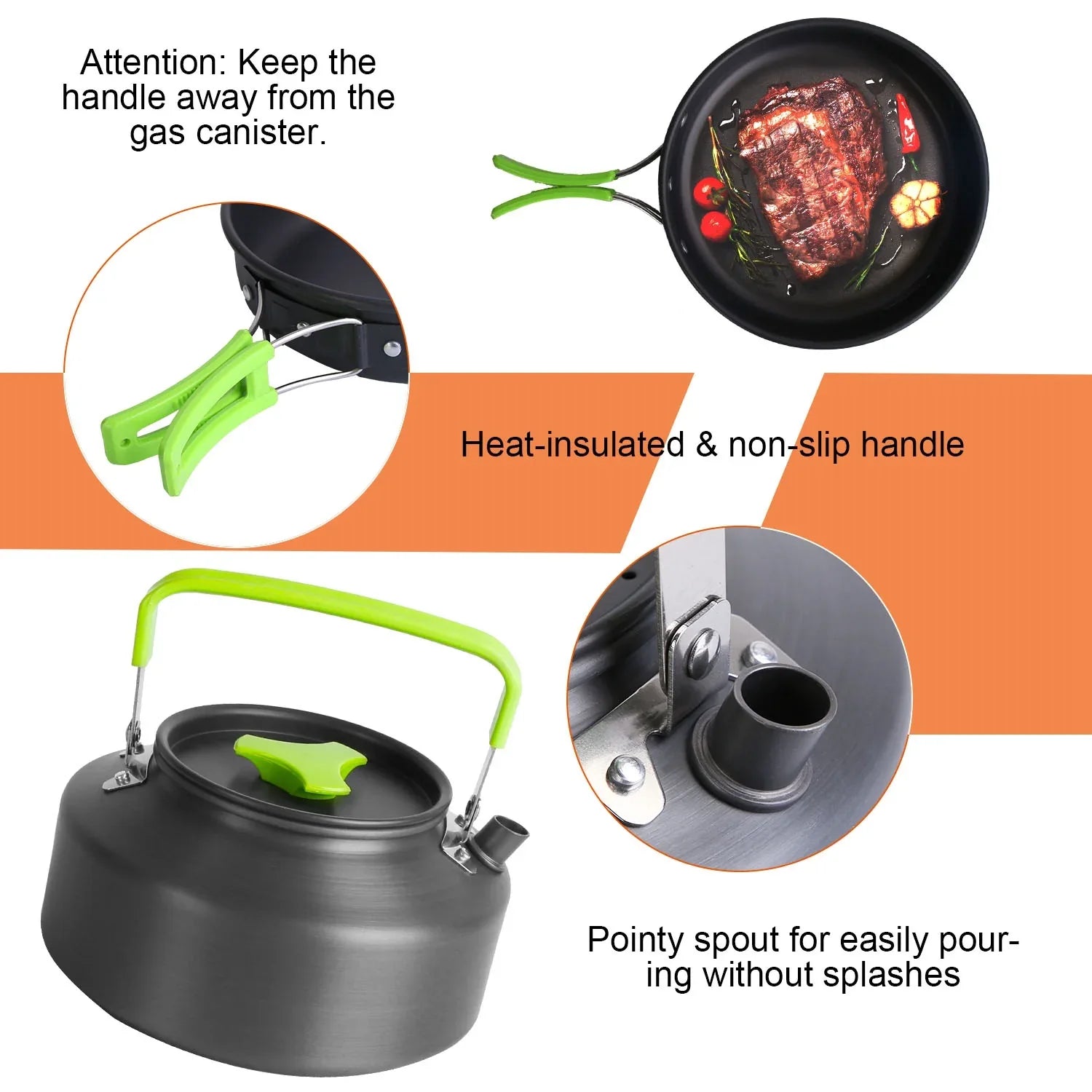 Attention: Keep the handle away from the gas canister.

Heat-insulated & non-slip handle

Pointy spout for easily pouring without splashes