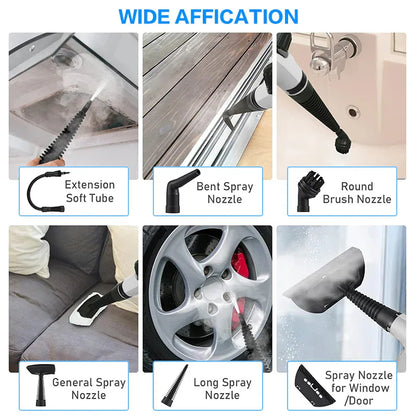 WIDE AFFICATION

Extension Soft Tube

Bent Spray Nozzle

Round Brush Nozzle

General Spray Nozzle

Long Spray Nozzle

Spray Nozzle for Window /Door