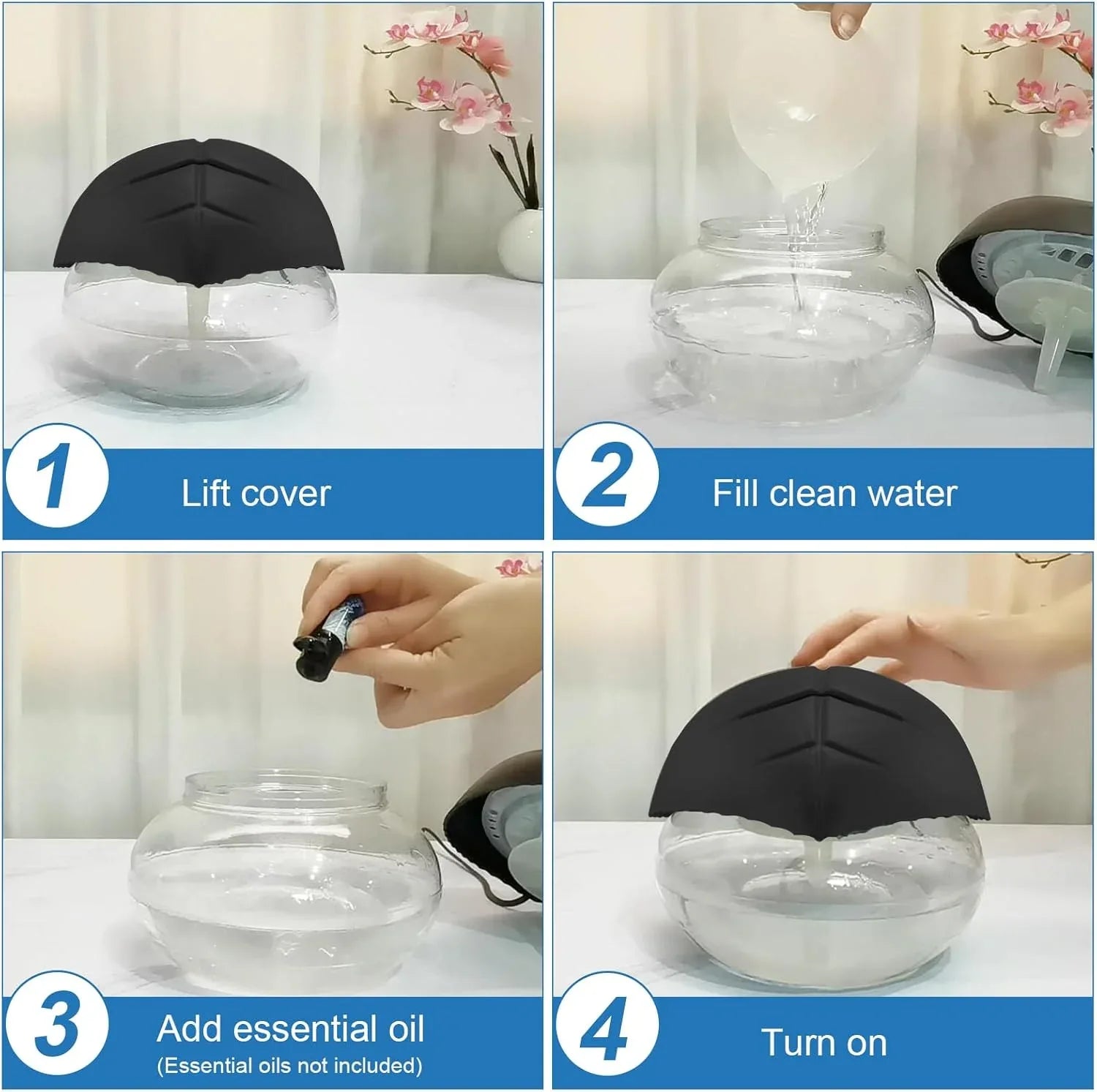 1
Lift cover

2
Fill clean water

3
Add essential oil
(Essential oils not included)

4
Turn on