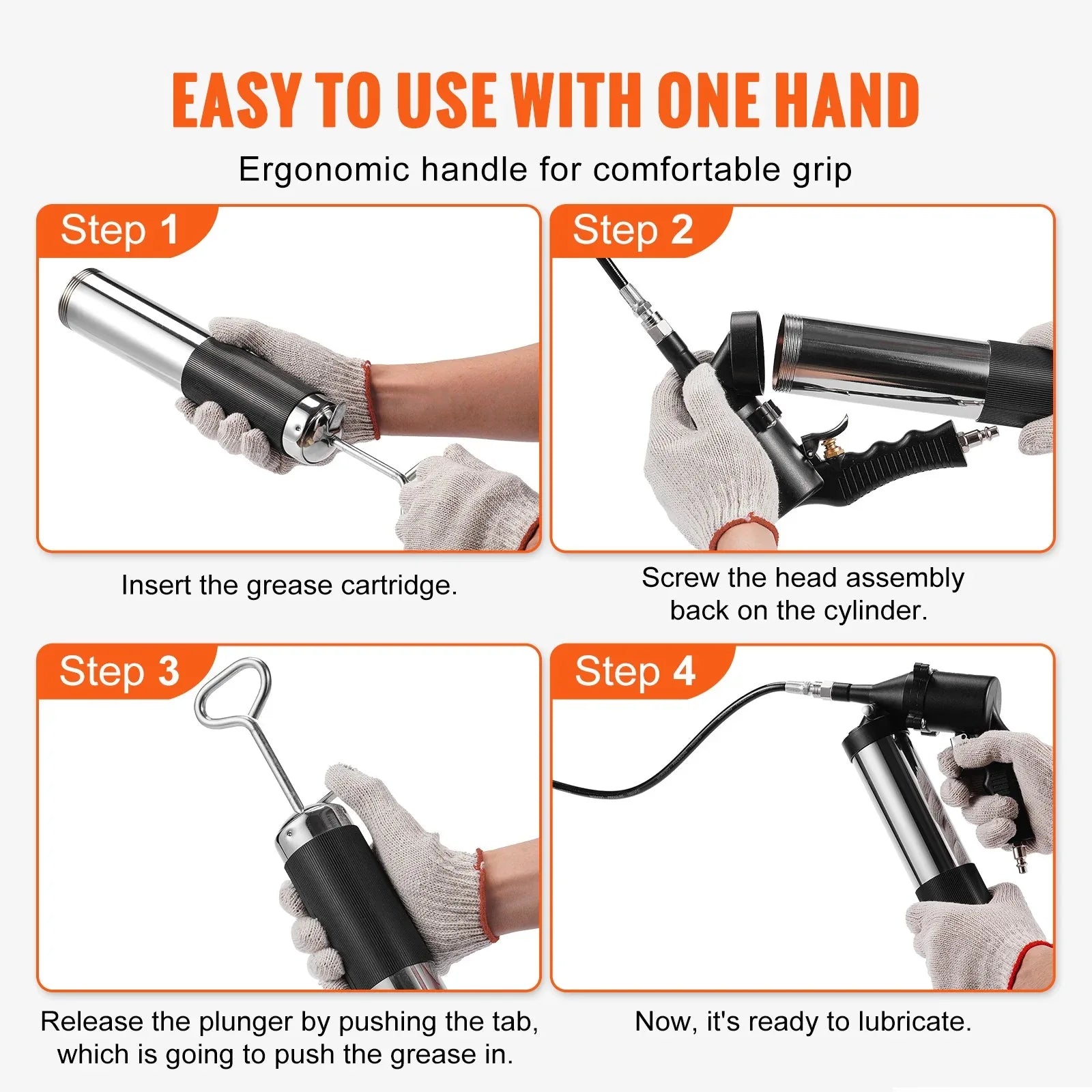 EASY TO USE WITH ONE HAND

Ergonomic handle for comfortable grip

Step 1

Insert the grease cartridge.

Step 2

Screw the head assembly back on the cylinder.

Step 3

Release the plunger by pushing the tab, which is going to push the grease in.

Step 4

Now, it's ready to lubricate.