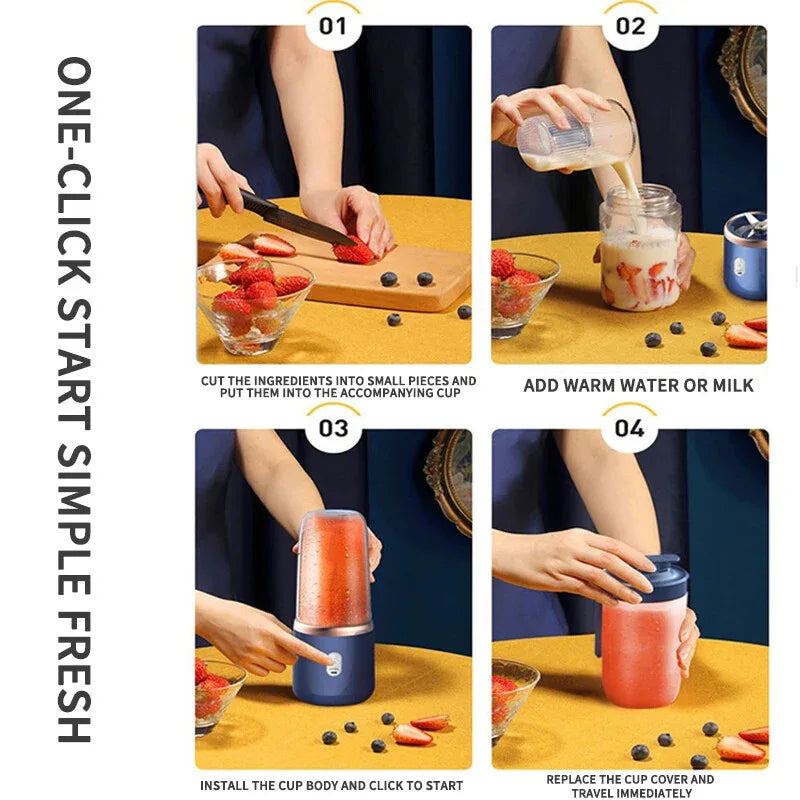 ONE-CLICK START SIMPLE FRESH

01

CUT THE INGREDIENTS INTO SMALL PIECES AND PUT THEM INTO THE ACCOMPANYING CUP

02

ADD WARM WATER OR MILK

03

INSTALL THE CUP BODY AND CLICK TO START

04

REPLACE THE CUP COVER AND TRAVEL IMMEDIATELY