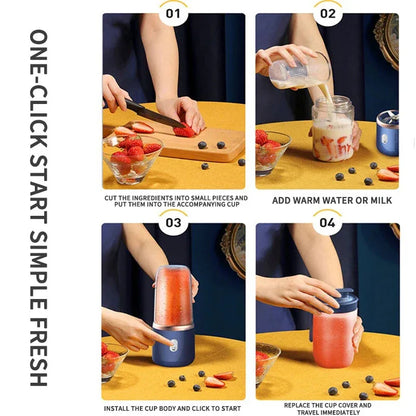 ONE-CLICK START SIMPLE FRESH

01

CUT THE INGREDIENTS INTO SMALL PIECES AND PUT THEM INTO THE ACCOMPANYING CUP

02

ADD WARM WATER OR MILK

03

INSTALL THE CUP BODY AND CLICK TO START

04

REPLACE THE CUP COVER AND TRAVEL IMMEDIATELY