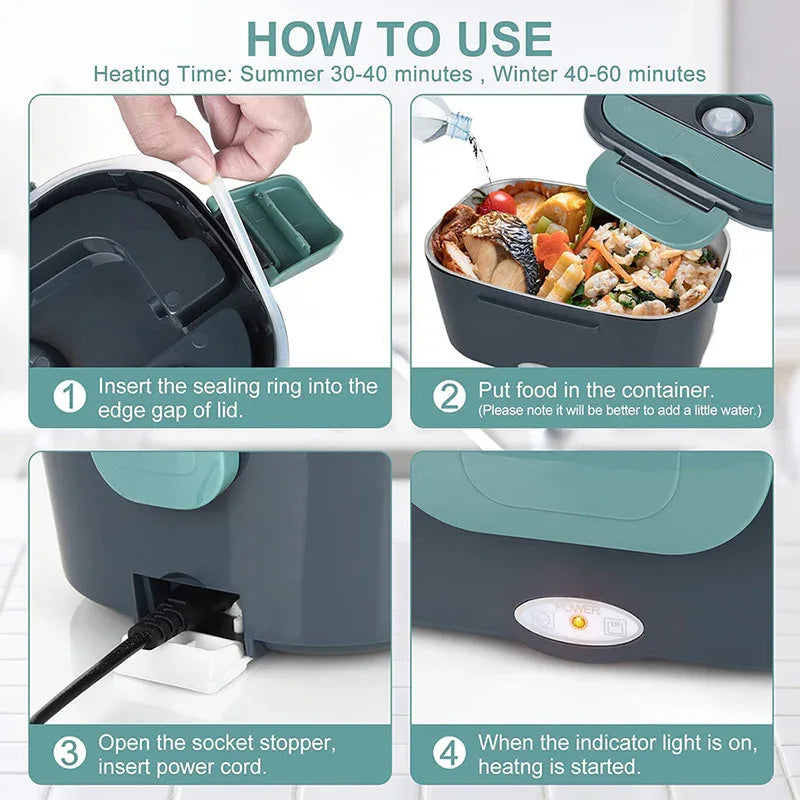 HOW TO USE
Heating Time: Summer 30-40 minutes , Winter 40-60 minutes

1 Insert the sealing ring into the edge gap of lid.

2 Put food in the container.
(Please note it will be better to add a little water.)

POWER

3 Open the socket stopper, insert power cord.

4 When the indicator light is on, heatng is started.