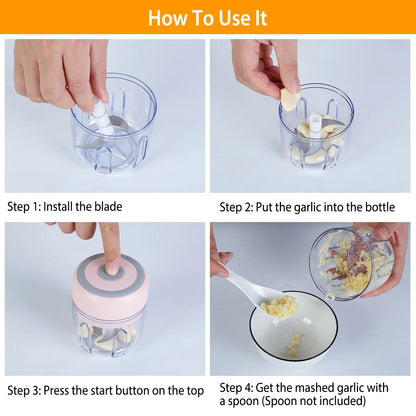 How To Use It

Step 1: Install the blade

Step 2: Put the garlic into the bottle

Step 3: Press the start button on the top

Step 4: Get the mashed garlic with a spoon (Spoon not included)