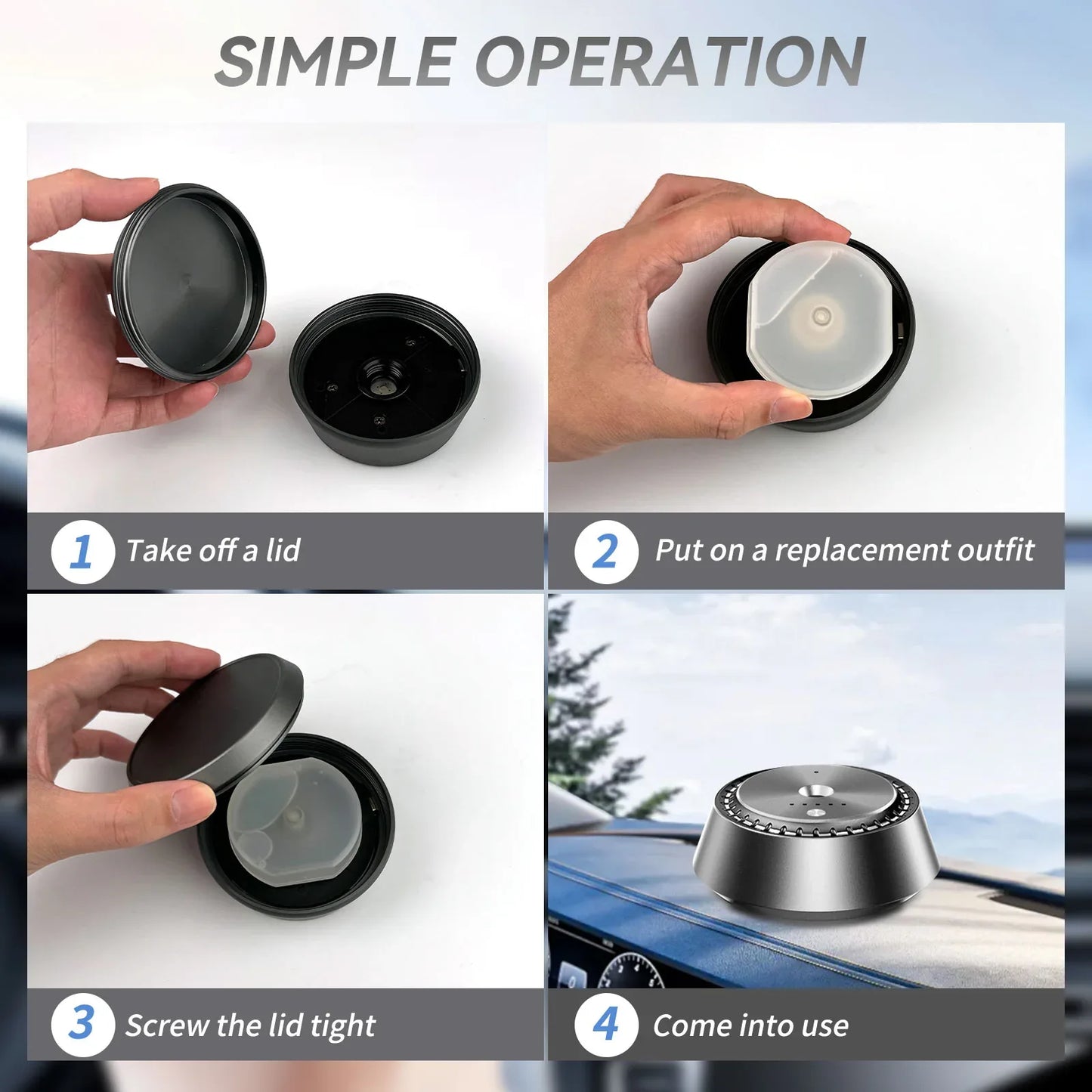 SIMPLE OPERATION

1 Take off a lid

2 Put on a replacement outfit

3 Screw the lid tight

4 Come into use