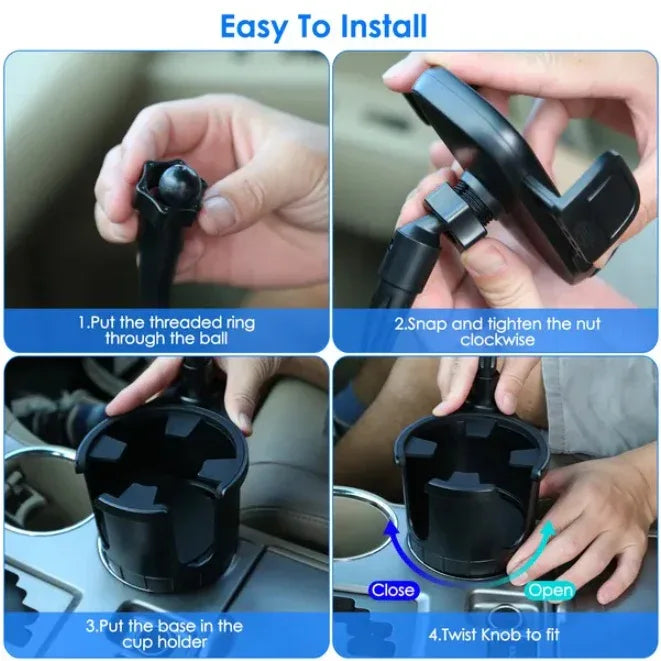 Easy To Install

1.Put the threaded ring through the ball

2.Snap and tighten the nut clockwise

3.Put the base in the cup holder

Close

Open

4.Twist Knob to fit