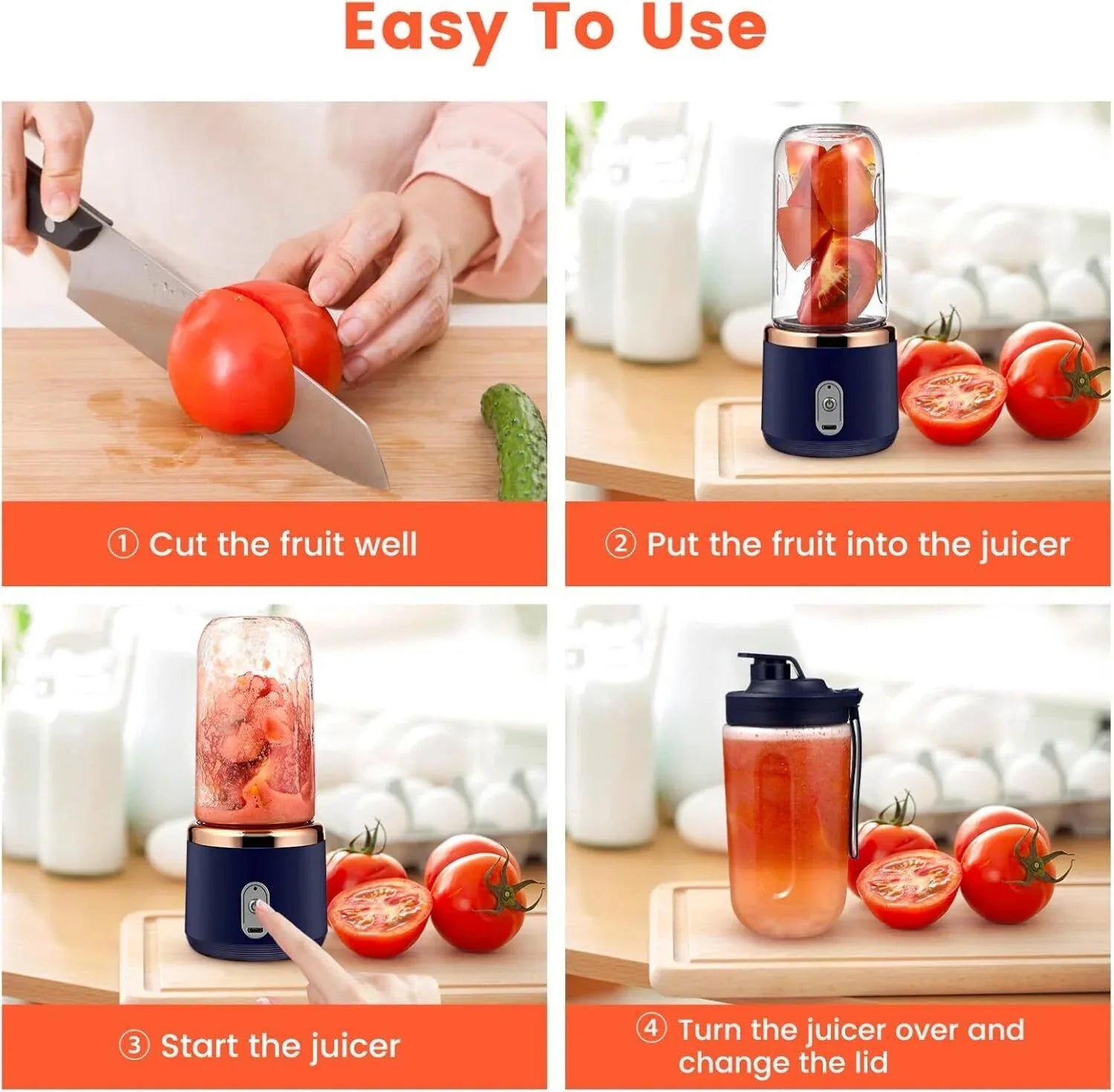 Easy To Use

① Cut the fruit well

② Put the fruit into the juicer

③ Start the juicer

④ Turn the juicer over and change the lid