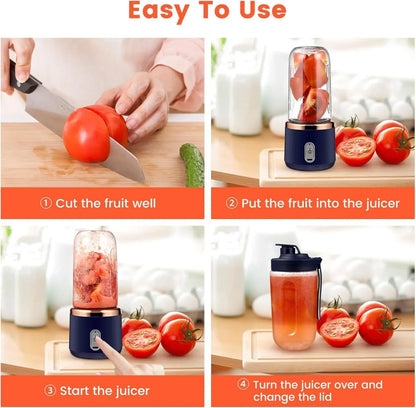 Easy To Use

① Cut the fruit well

② Put the fruit into the juicer

③ Start the juicer

④ Turn the juicer over and change the lid