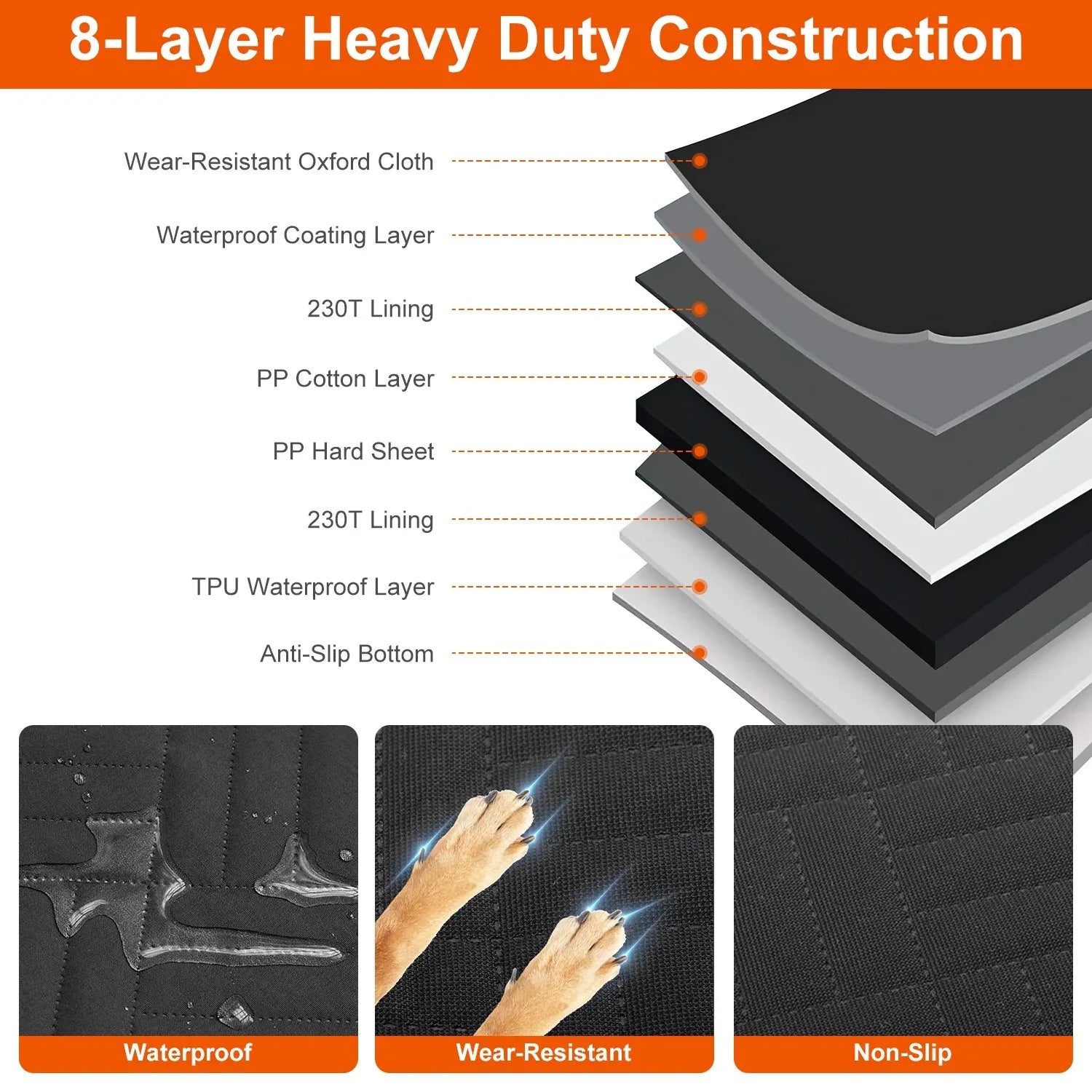 8-Layer Heavy Duty Construction

Wear-Resistant Oxford Cloth

Waterproof Coating Layer

230T Lining

PP Cotton Layer

PP Hard Sheet

230T Lining

TPU Waterproof Layer

Anti-Slip Bottom

Waterproof

Wear-Resistant

Non-Slip