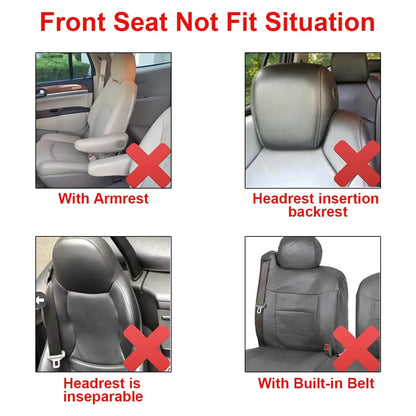 Front Seat Not Fit Situation

With Armrest

Headrest insertion backrest

Headrest is inseparable

With Built-in Belt