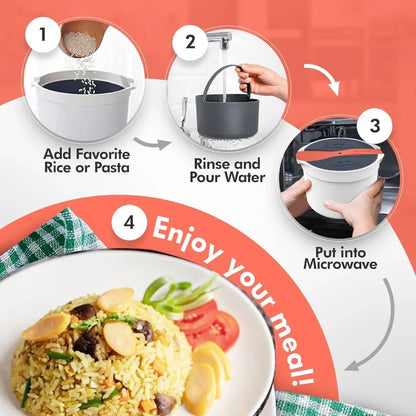 1

Add Favorite Rice or Pasta

2

Rinse and Pour Water

3

Put into Microwave

4 Enjoy your meal!