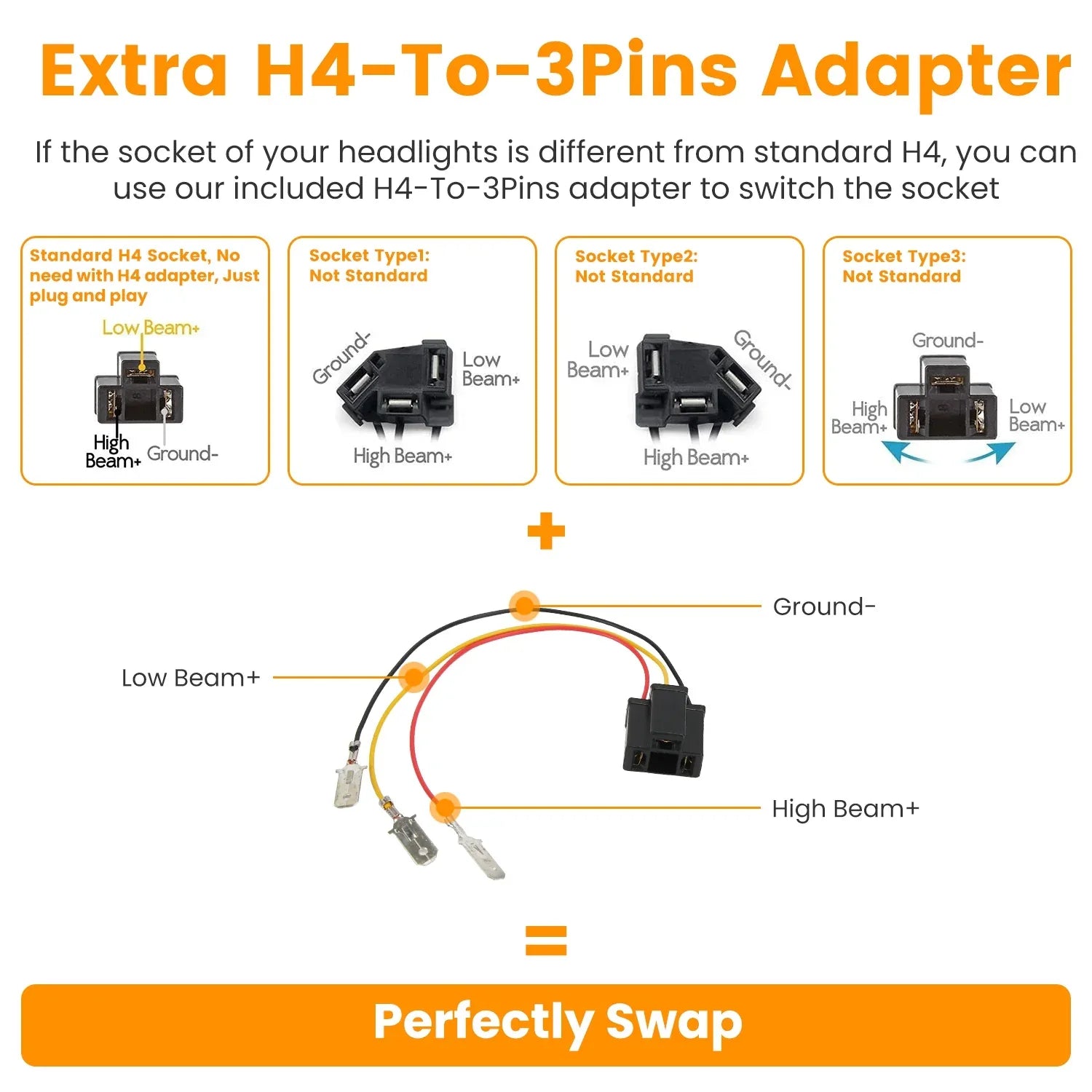 Extra H4-To-3Pins Adapter

If the socket of your headlights is different from standard H4, you can use our included H4-To-3Pins adapter to switch the socket

Standard H4 Socket, No need with H4 adapter, Just plug and play

Low Beam+

High Beam+

Ground-

Socket Type1: Not Standard

Ground-

Low Beam+

High Beam+

Socket Type2: Not Standard

Low Beam+

Ground-

High Beam+

Socket Type3: Not Standard

Ground-

High Beam+

Low Beam+

+

Ground-

Low Beam+

High Beam+

=

Perfectly Swap