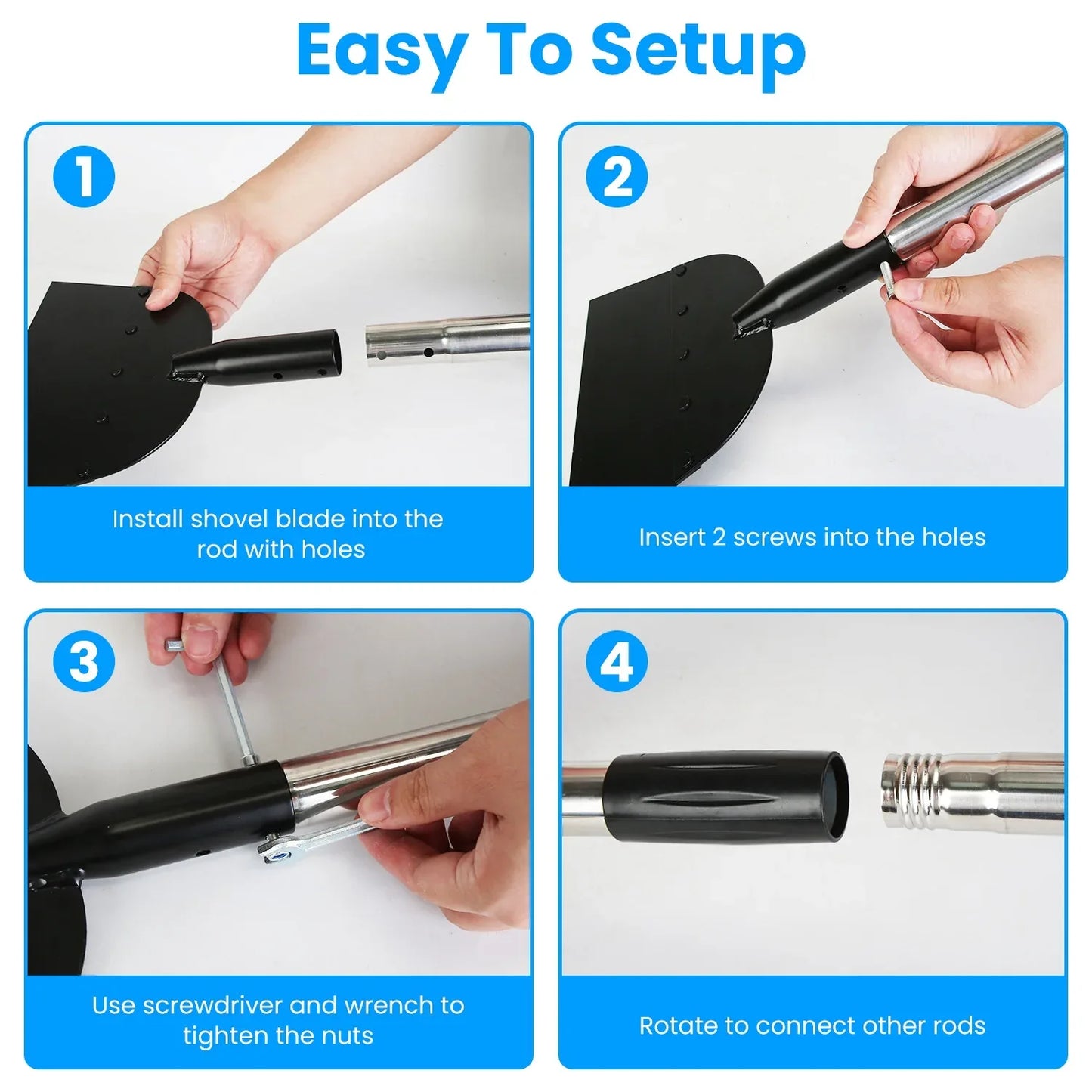 Easy To Setup

1

Install shovel blade into the rod with holes

2

Insert 2 screws into the holes

3

Use screwdriver and wrench to tighten the nuts

4

Rotate to connect other rods