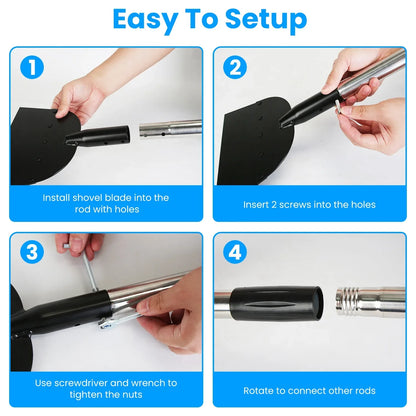 Easy To Setup

1

Install shovel blade into the rod with holes

2

Insert 2 screws into the holes

3

Use screwdriver and wrench to tighten the nuts

4

Rotate to connect other rods