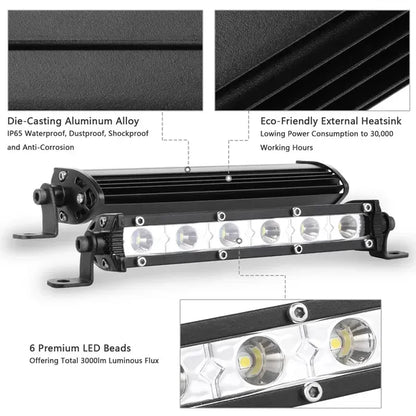 Die-Casting Aluminum Alloy
IP65 Waterproof, Dustproof, Shockproof and Anti-Corrosion

Eco-Friendly External Heatsink
Lowing Power Consumption to 30,000 Working Hours

6 Premium LED Beads
Offering Total 3000lm Luminous Flux